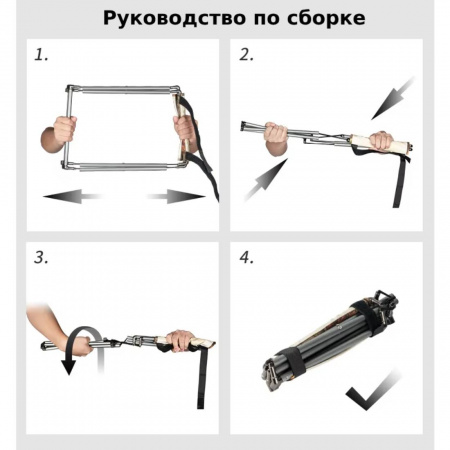 Руководство по сборке

1.

2.

3.

4.