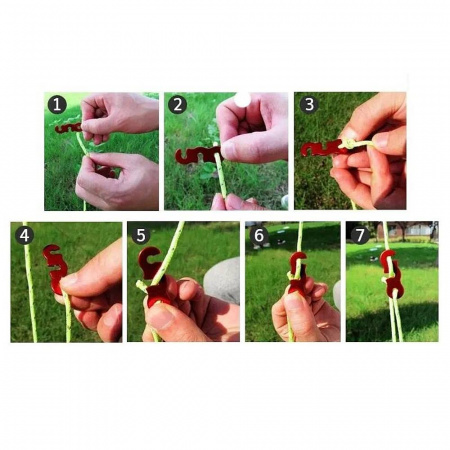 1
2
3
4
5
6
7