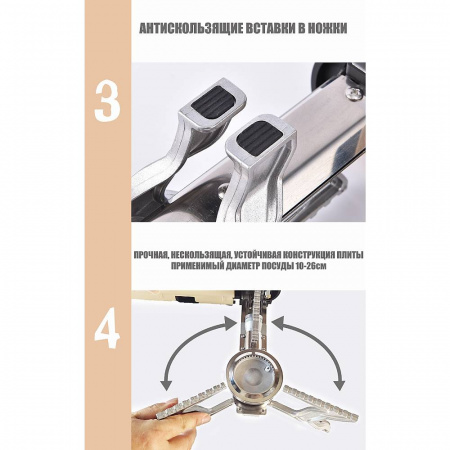 АНТИСКОЛЬЗЯЩИЕ ВСТАВКИ В НОЖКИ

3

ПРОЧНАЯ, НЕСКОЛЬЗЯЩАЯ, УСТОЙЧИВАЯ КОНСТРУКЦИЯ ПЛИТЫ
ПРИМЕНИМЫЙ ДИАМЕТР ПОСУДЫ 10-26см

4