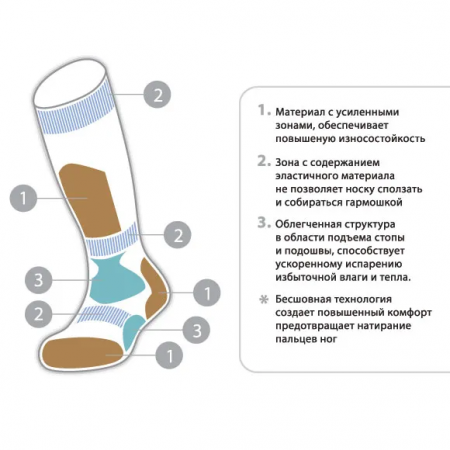 2

1

2

3

1

2

3

1

1. Материал с усиленными зонами, обеспечивает повышеную износостойкость

2. Зона с содержанием эластичного материала не позволяет носку сползать и собираться гармошкой

3. Облегченная структура в области подъема стопы и подошвы, способствует ускоренному испарению избыточной влаги и тепла.

* Бесшовная технология создает повышенный комфорт предотвращает натирание пальцев ног