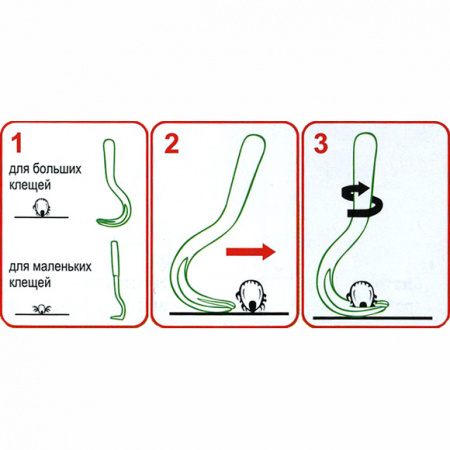 1

для больших клещей

для маленьких клещей

2

3