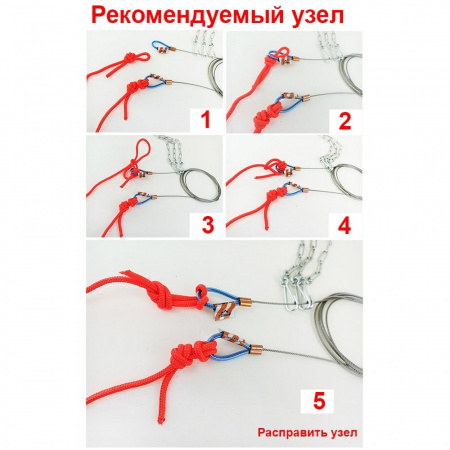 Рекомендуемый узел

1

2

3

4

5

Расправить узел