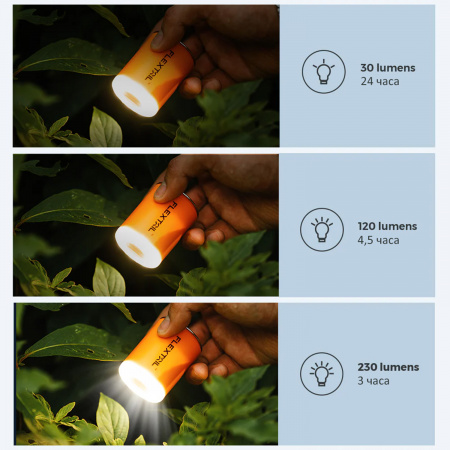 FLEXTAIL

30 lumens
24 часа

FLEXTAIL

120 lumens
4,5 часа

FLEXTAIL

230 lumens
3 часа