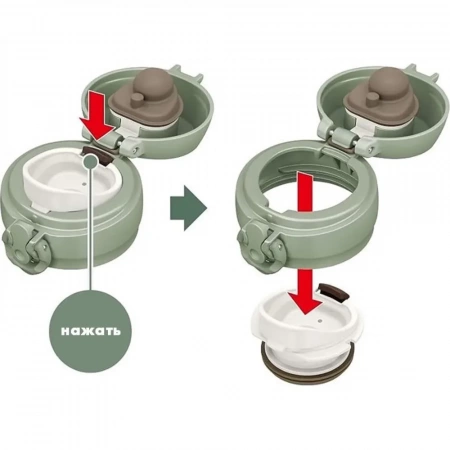 нажать