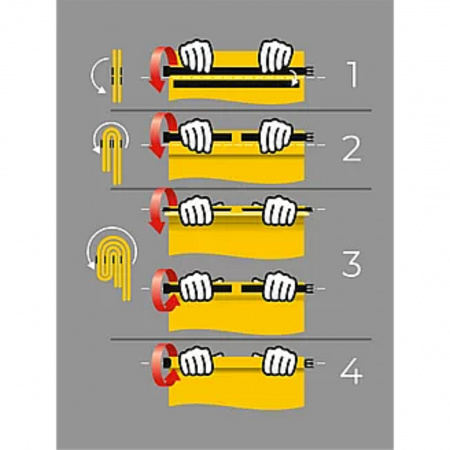 1

2

3

4