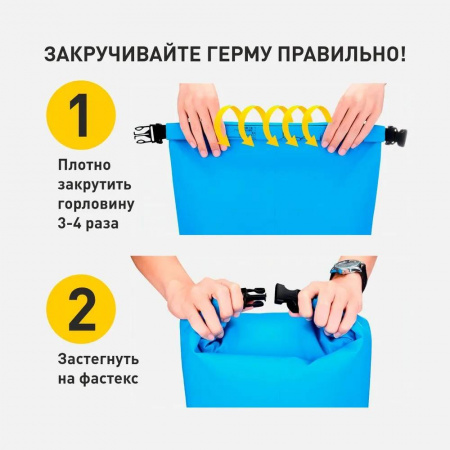 ЗАКРУЧИВАЙТЕ ГЕРМУ ПРАВИЛЬНО!

1

Плотно закрутить горловину 3-4 раза

2

Застегнуть на фастекс