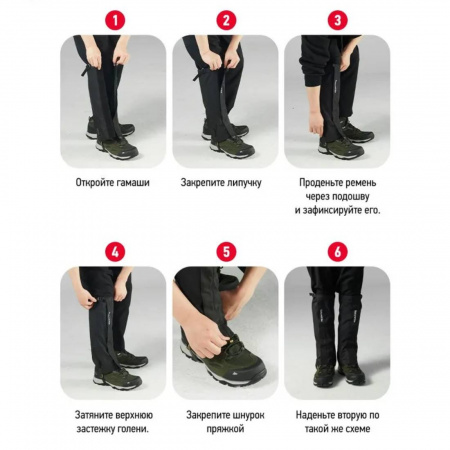 1

Откройте гамаши

2

Закрепите липучку

3

Проденьте ремень через подошву и зафиксируйте его.

4

Затяните верхнюю застежку голени.

5

Закрепите шнурок пряжкой

6

Наденьте вторую по такой же схеме