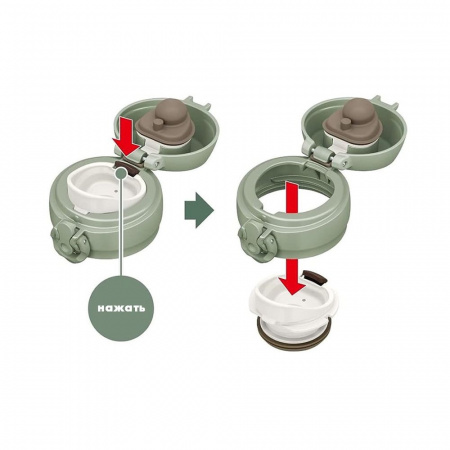 нажать