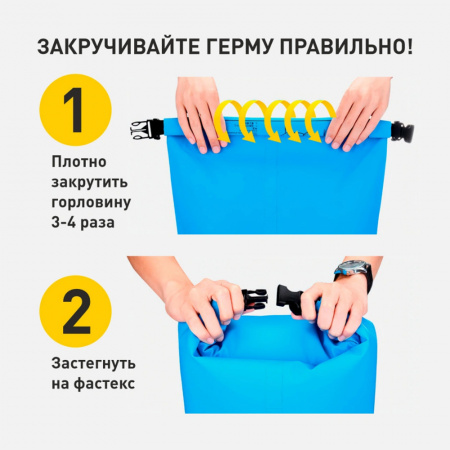 ЗАКРУЧИВАЙТЕ ГЕРМУ ПРАВИЛЬНО!

1

Плотно закрутить горловину 3-4 раза

2

Застегнуть на фастекс