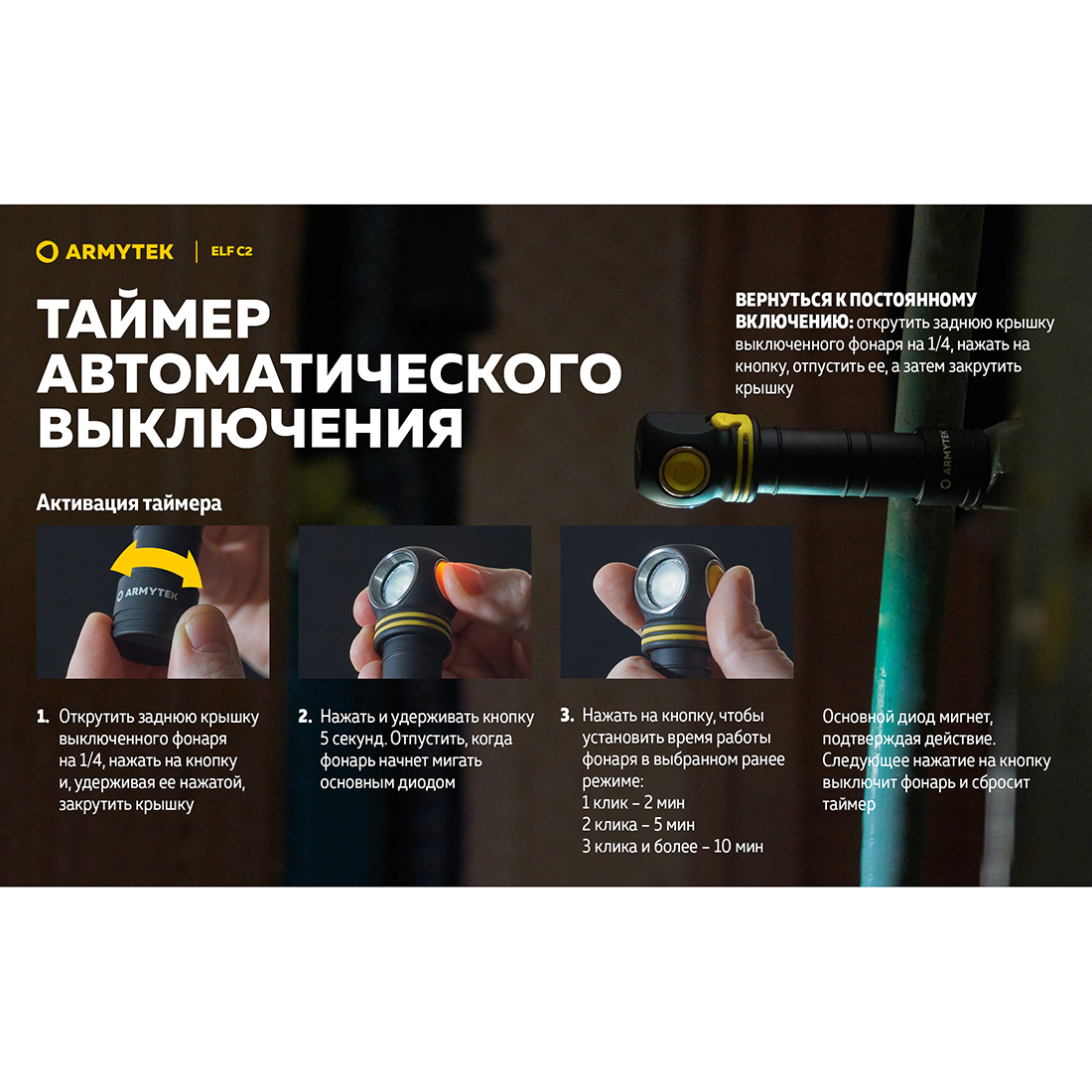 ARMYTEK | ELF C2

ТАЙМЕР АВТОМАТИЧЕСКОГО ВЫКЛЮЧЕНИЯ

ВЕРНУТЬСЯ К ПОСТОЯННОМУ ВКЛЮЧЕНИЮ: открутить заднюю крышку выключенного фонаря на 1/4, нажать на кнопку, отпустить ее, а затем закрутить крышку

ARMYTEK

Активация таймера

ARMYTEK

1. Открутить заднюю крышку выключенного фонаря на 1/4, нажать на кнопку и, удерживая ее нажатой, закрутить крышку

2. Нажать и удерживать кнопку 5 секунд. Отпустить, когда фонарь начнет мигать основным диодом

3. Нажать на кнопку, чтобы установить время работы фонаря в выбранном ранее режиме:
1 клик – 2 мин
2 клика – 5 мин
3 клика и более – 10 мин

Основной диод мигнет, подтверждая действие. Следующее нажатие на кнопку выключит фонарь и сбросит таймер